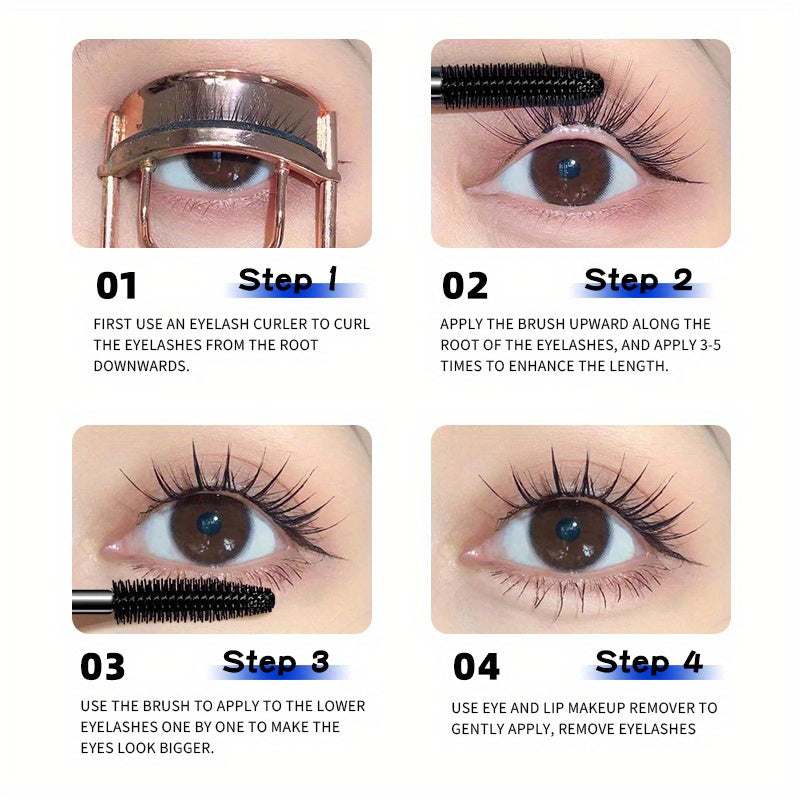 01 Step 1

FIRST USE AN EYELASH CURLER TO CURL THE EYELASHES FROM THE ROOT DOWNWARDS.

02 Step 2

APPLY THE BRUSH UPWARD ALONG THE ROOT OF THE EYELASHES, AND APPLY 3-5 TIMES TO ENHANCE THE LENGTH.

03 Step 3

USE THE BRUSH TO APPLY TO THE LOWER EYELASHES ONE BY ONE TO MAKE THE EYES LOOK BIGGER.

04 Step 4

USE EYE AND LIP MAKEUP REMOVER TO GENTLY APPLY, REMOVE EYELASHES