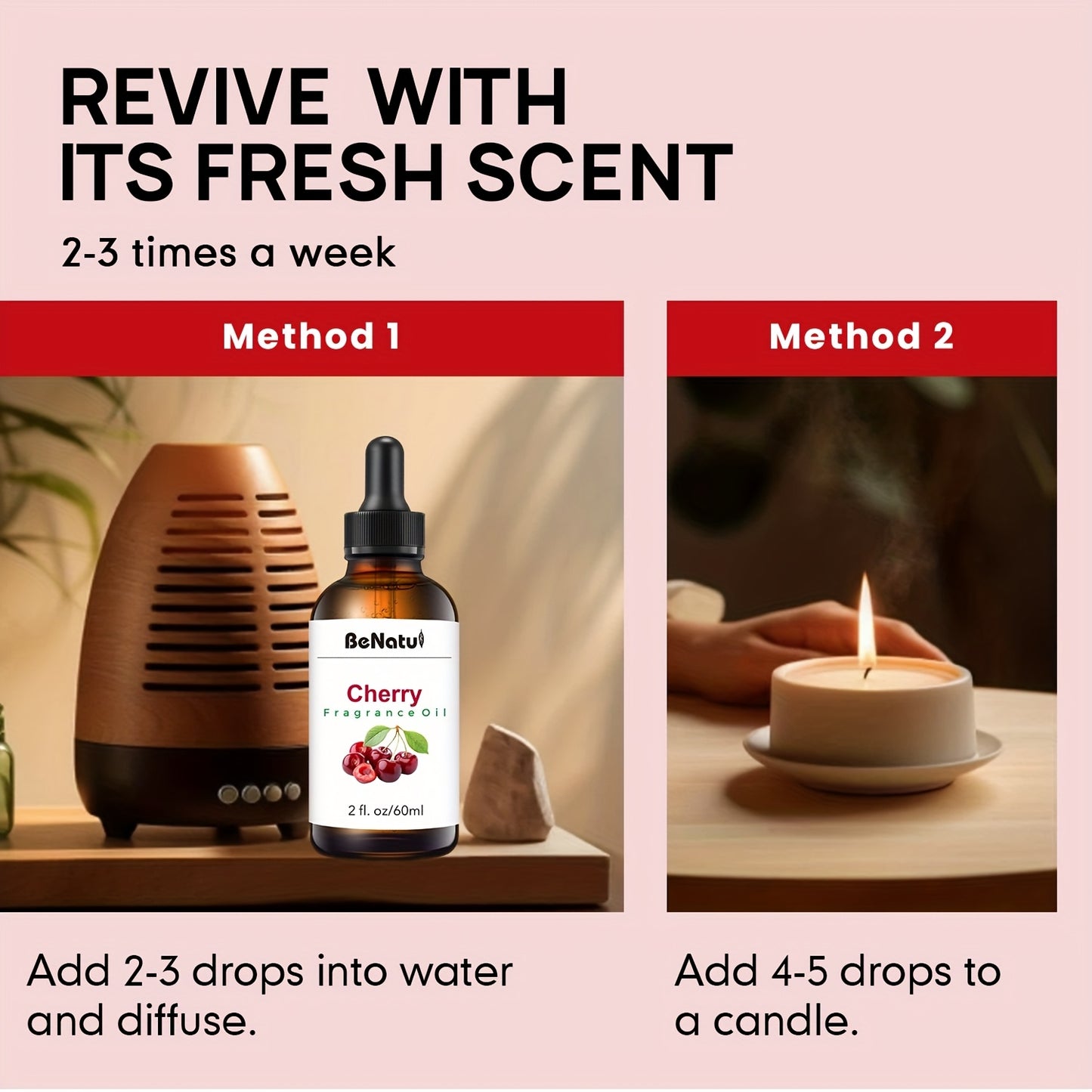 REVIVE WITH ITS FRESH SCENT

2-3 times a week

Method 1

BeNatu

Cherry

Fragrance Oil

2 fl. oz/60ml

Add 2-3 drops into water and diffuse.

Method 2

Add 4-5 drops to a candle.