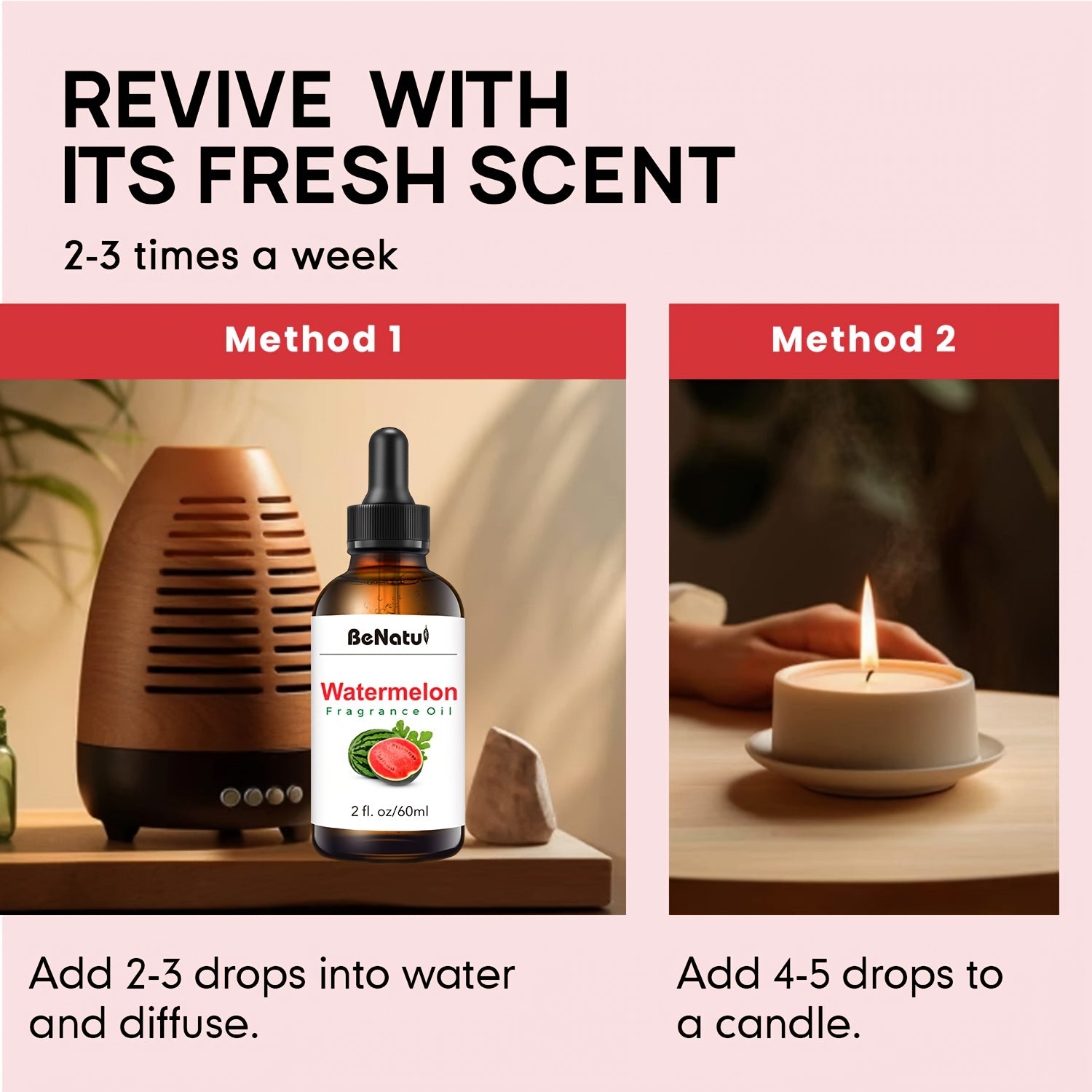 REVIVE WITH ITS FRESH SCENT

2-3 times a week

Method 1

BeNatu

Watermelon
Fragrance Oil

2 fl. oz/60ml

Add 2-3 drops into water and diffuse.

Method 2

Add 4-5 drops to a candle.