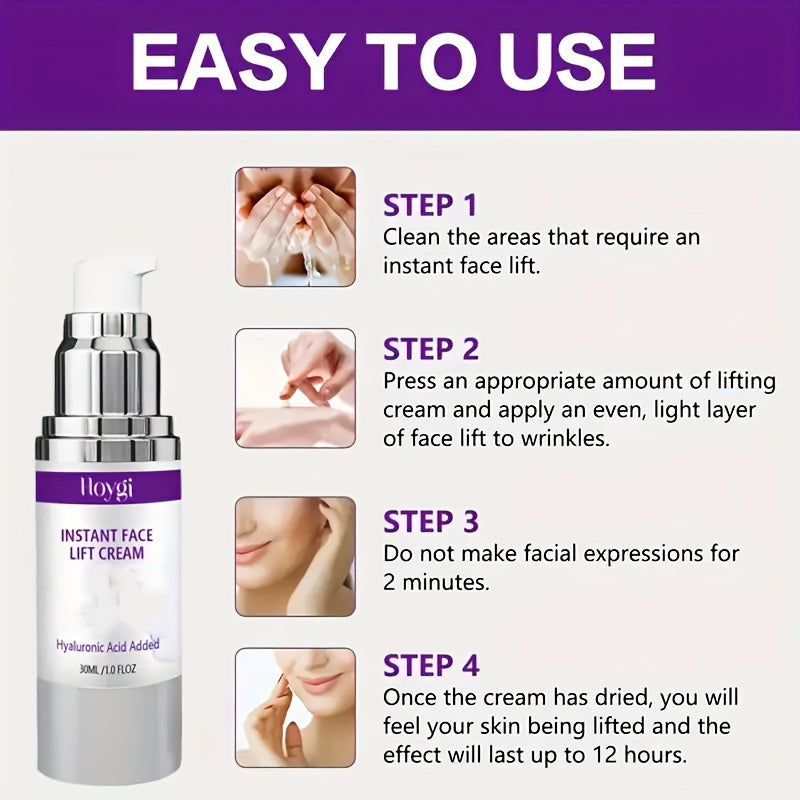 EASY TO USE

Hoygi

INSTANT FACE LIFT CREAM

Hyaluronic Acid Added

30ML /1.0 FLOZ

STEP 1
Clean the areas that require an instant face lift.

STEP 2
Press an appropriate amount of lifting cream and apply an even, light layer of face lift to wrinkles.

STEP 3
Do not make facial expressions for 2 minutes.

STEP 4
Once the cream has dried, you will feel your skin being lifted and the effect will last up to 12 hours.