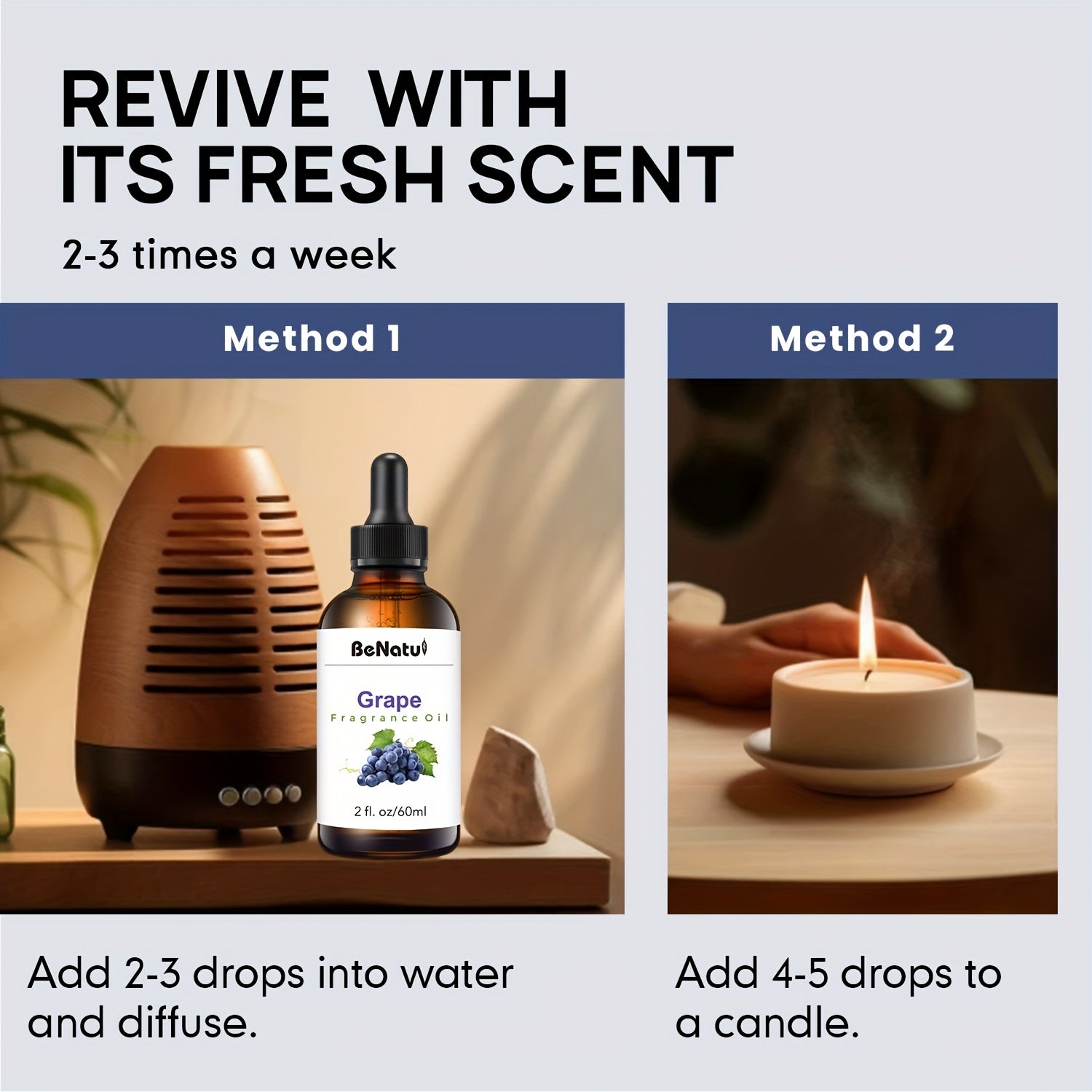 REVIVE WITH ITS FRESH SCENT

2-3 times a week

Method 1

BeNatu

Grape
Fragrance Oil

2 fl. oz/60ml

Add 2-3 drops into water and diffuse.

Method 2

Add 4-5 drops to a candle.