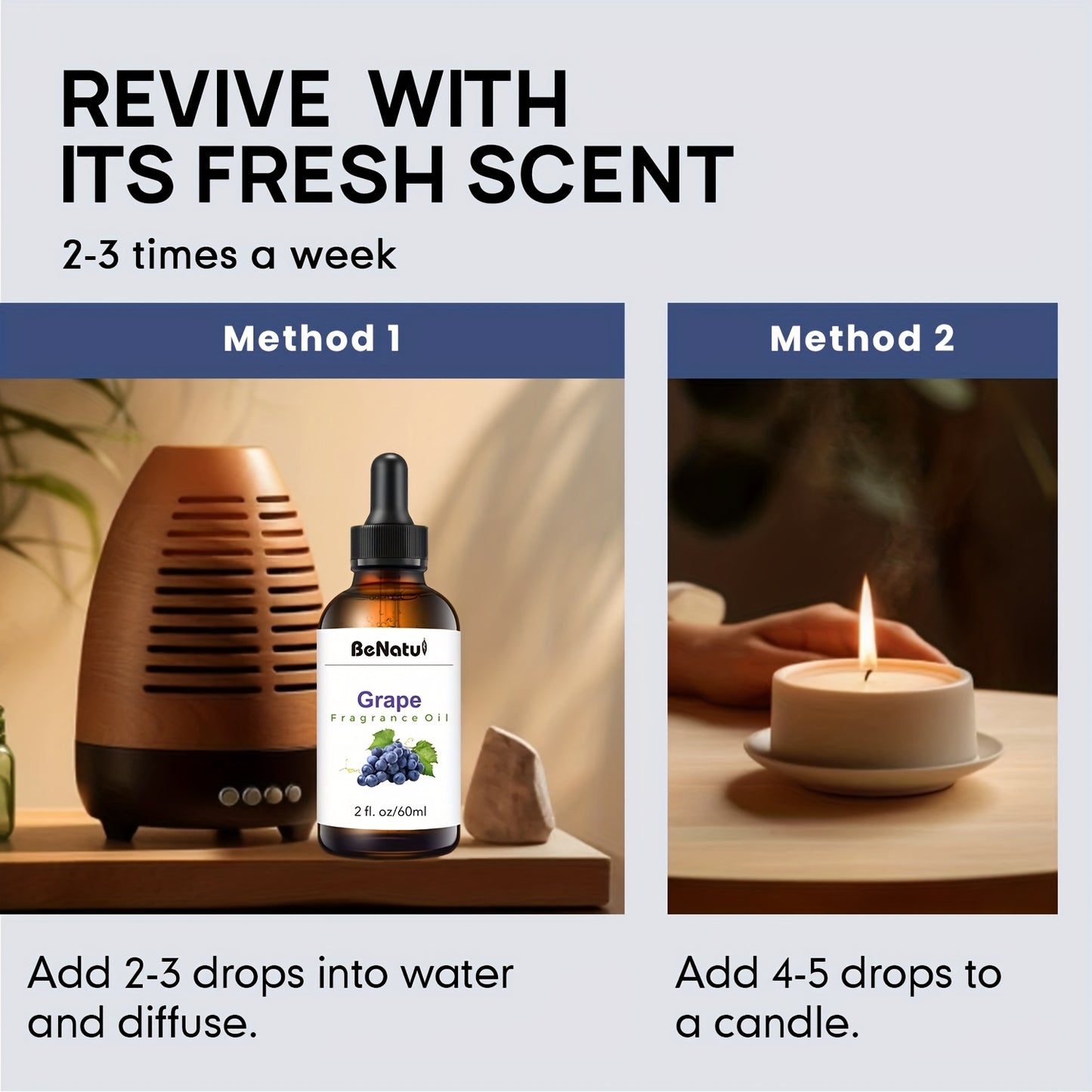 REVIVE WITH ITS FRESH SCENT

2-3 times a week

Method 1

BeNatu

Grape
Fragrance Oil

2 fl. oz/60ml

Add 2-3 drops into water and diffuse.

Method 2

Add 4-5 drops to a candle.