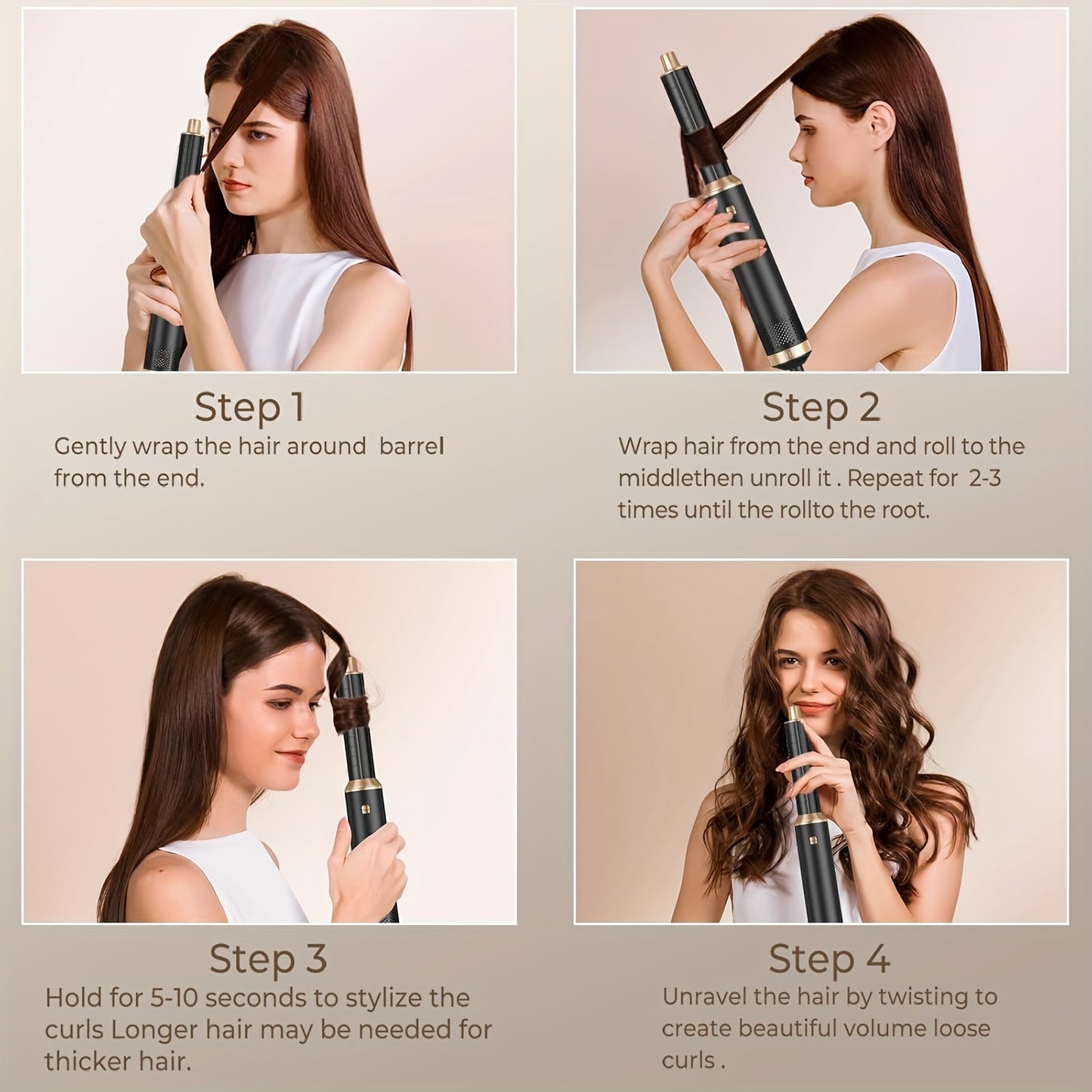 Step 1
Gently wrap the hair around barrel from the end.

Step 2
Wrap hair from the end and roll to the middlethen unroll it . Repeat for 2-3 times until the rollto the root.

Step 3
Hold for 5-10 seconds to stylize the curls Longer hair may be needed for thicker hair.

Step 4
Unravel the hair by twisting to create beautiful volume loose curls .