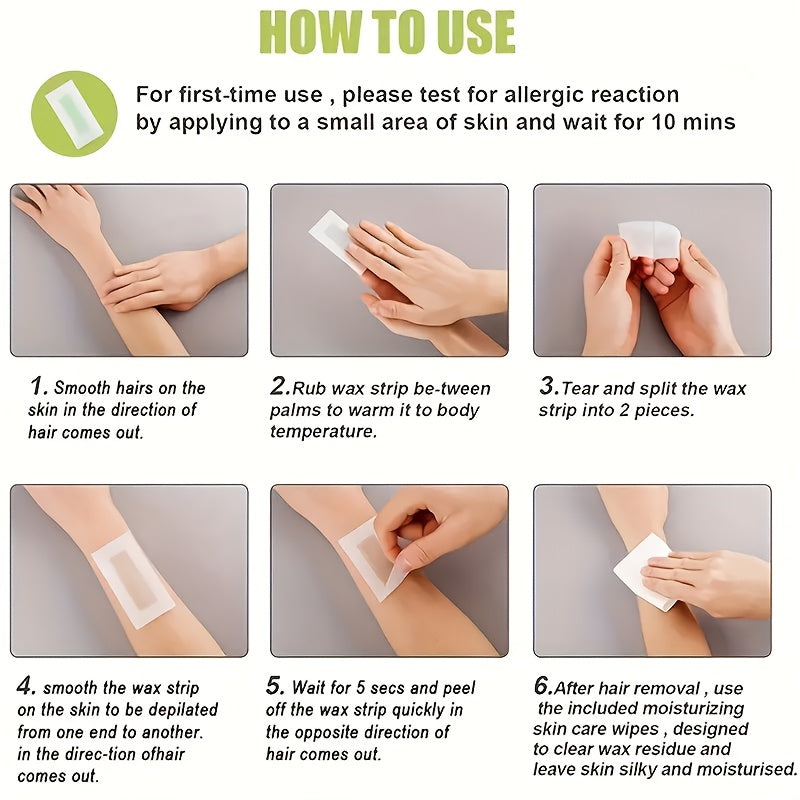 HOW TO USE

For first-time use , please test for allergic reaction by applying to a small area of skin and wait for 10 mins

1. Smooth hairs on the skin in the direction of hair comes out.

2.Rub wax strip be-tween palms to warm it to body temperature.

3.Tear and split the wax strip into 2 pieces.

4. smooth the wax strip on the skin to be depilated from one end to another. in the direc-tion ofhair comes out.

5. Wait for 5 secs and peel off the wax strip quickly in the opposite direction of hair comes out.

6.After hair removal , use the included moisturizing skin care wipes , designed to clear wax residue and leave skin silky and moisturised.