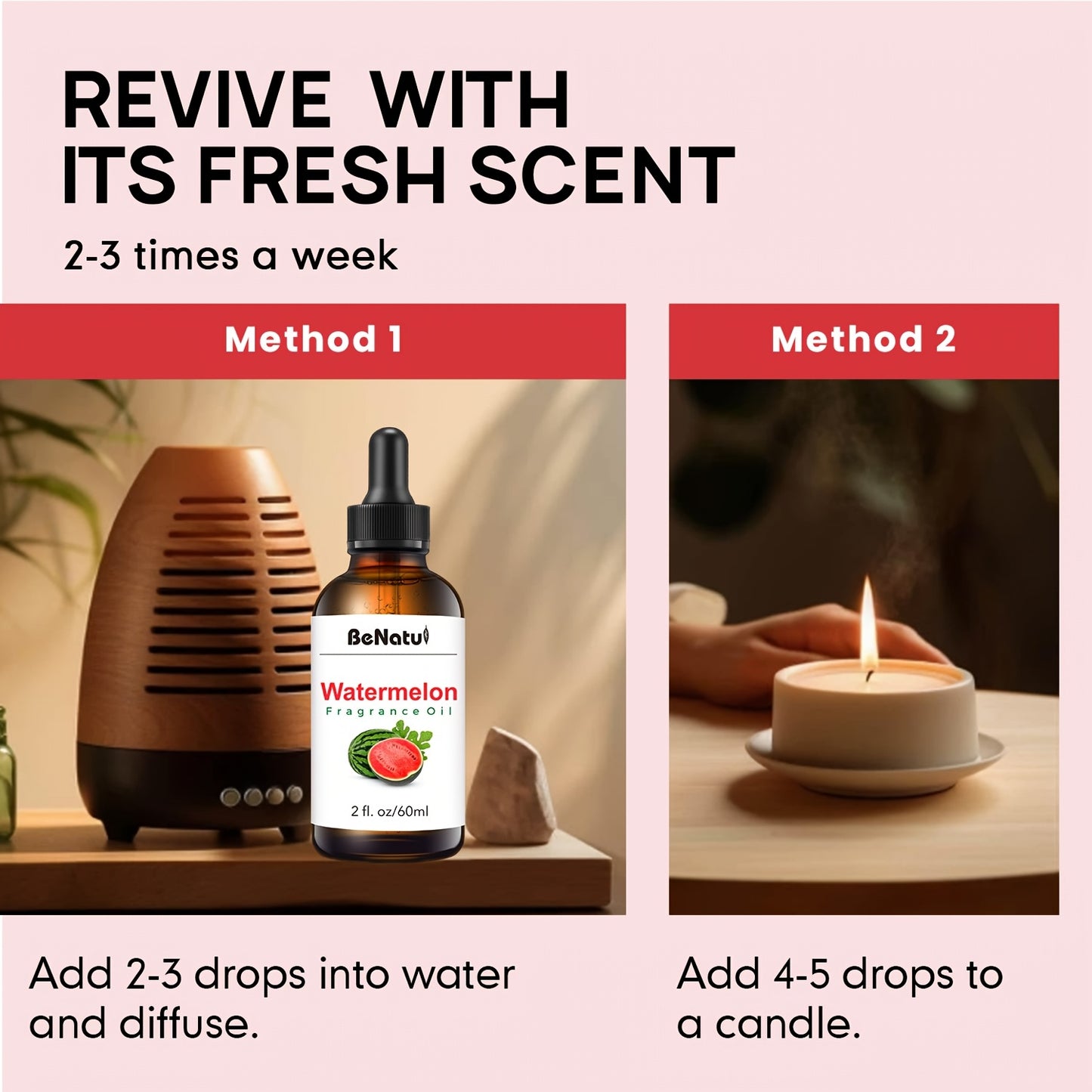 REVIVE WITH ITS FRESH SCENT

2-3 times a week

Method 1

BeNatu

Watermelon
Fragrance Oil

2 fl. oz/60ml

Add 2-3 drops into water and diffuse.

Method 2

Add 4-5 drops to a candle.